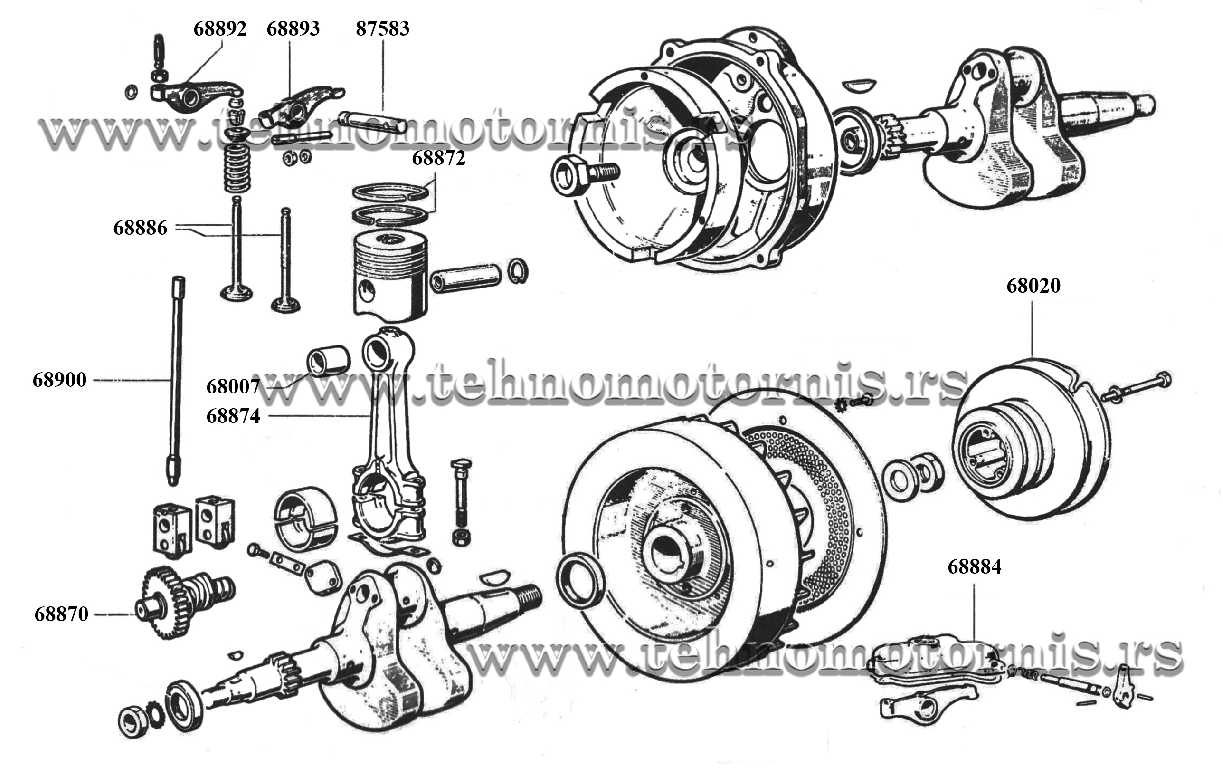 68892 68893 87583

www.tehnomotornis.rs

68872

68886

68020

68900

68007

68874

www.tehnomotornis.rs

68884

68870

www.tehnomotornis.rs