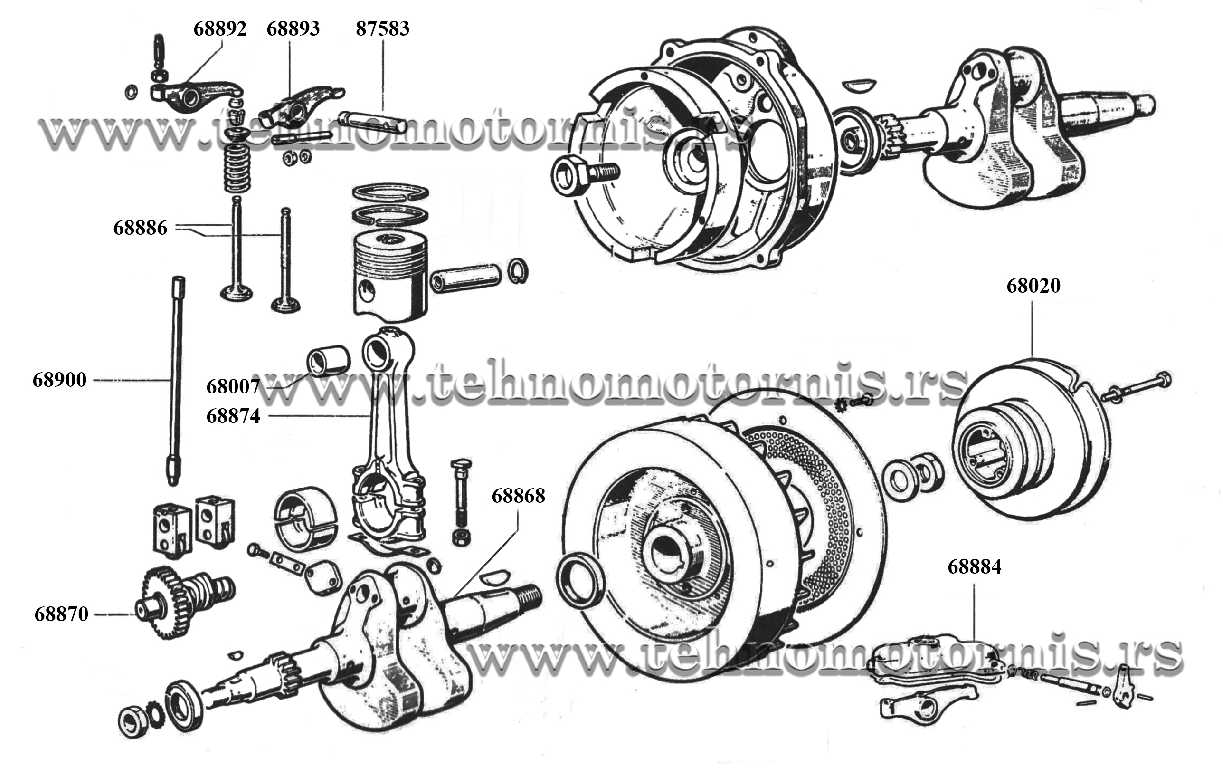 68892 68893 87583

www.tehnomotornis.rs

68886

68020

68900

68007

68874

www.tehnomotornis.rs

68868

68884

68870

www.tehnomotornis.rs